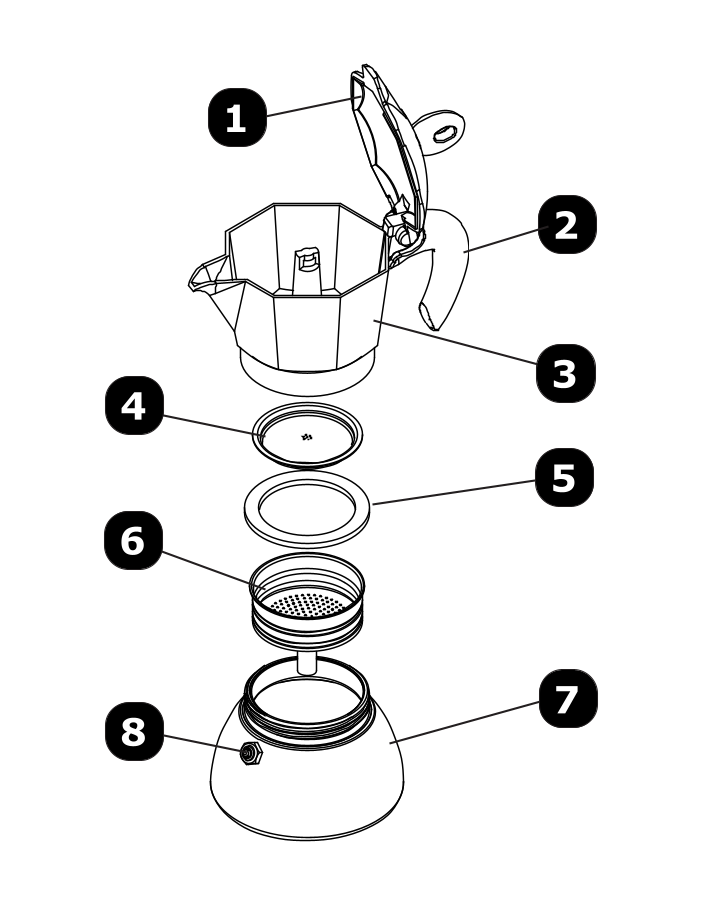 1
2
3
4
5
6
7
8