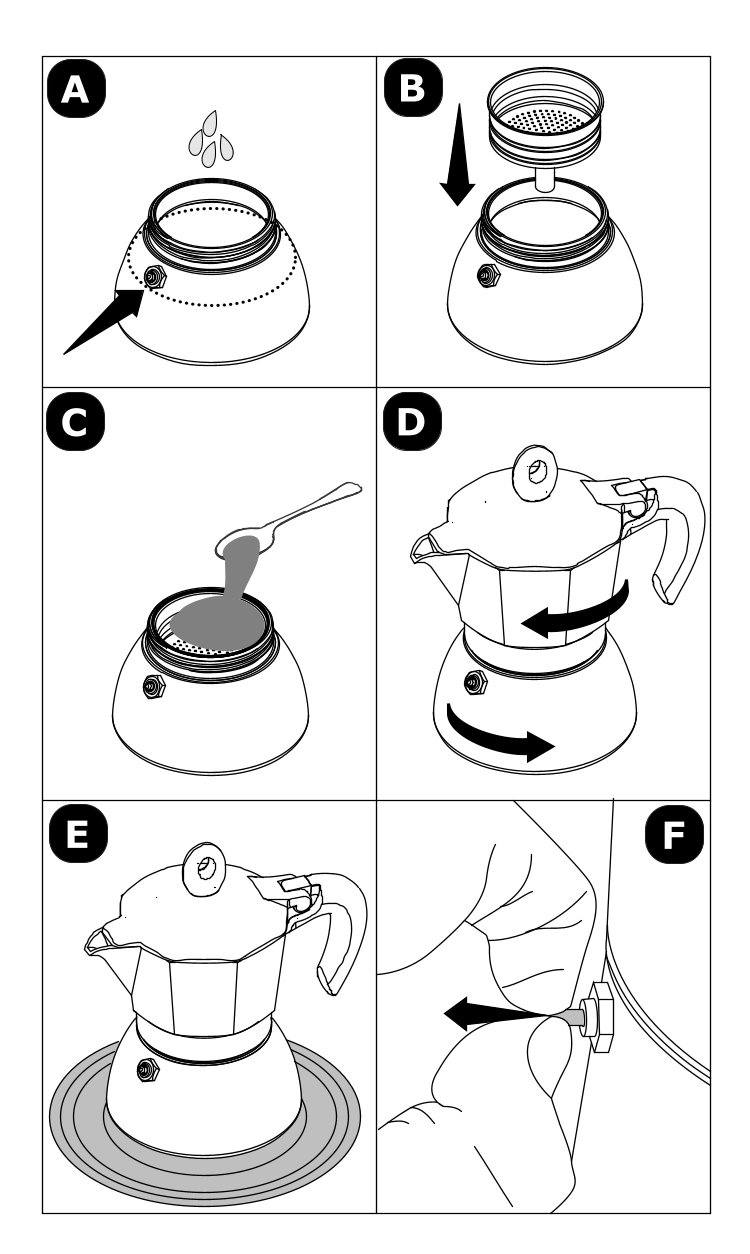 A

B

C

D

E

F